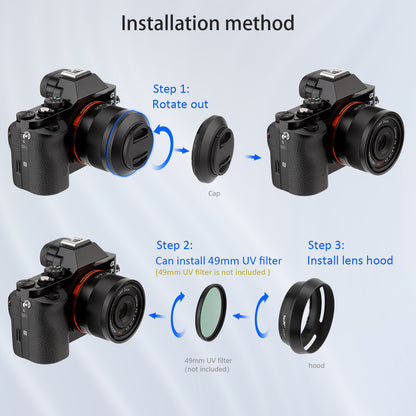 Installation method

Step 1:
Rotate out

Cap

Step 2:
Can install 49mm UV filter
(49mm UV filter is not included )

Step 3:
Install lens hood

49mm UV filter
(not included)

hood