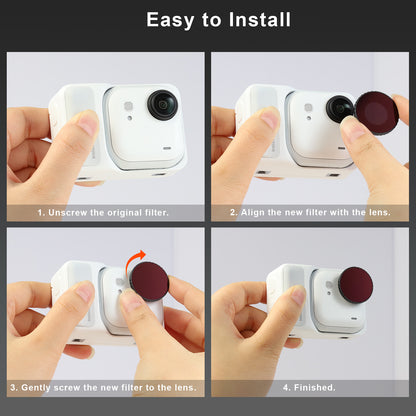 Easy to Install

1. Unscrew the original filter.

2. Align the new filter with the lens.

3. Gently screw the new filter to the lens.

4. Finished.