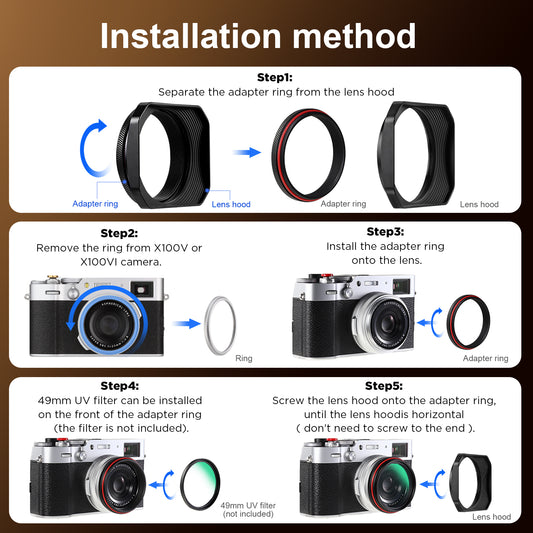 Installation method

Step1:
Separate the adapter ring from the lens hood

Adapter ring
Lens hood
Adapter ring
Lens hood

Step2:
Remove the ring from X100V or X100VI camera.

Ring

Step3:
Install the adapter ring onto the lens.

Adapter ring

Step4:
49mm UV filter can be installed on the front of the adapter ring (the filter is not included).

49mm UV filter (not included)

Step5:
Screw the lens hood onto the adapter ring, until the lens hoodis horizontal ( don't need to screw to the end ).

Lens hood