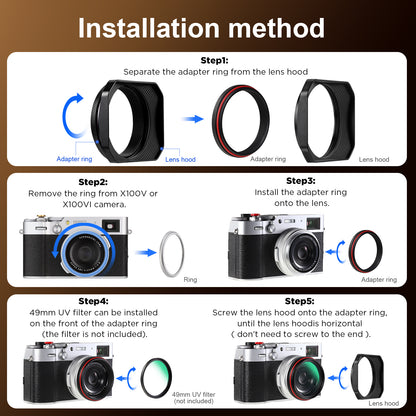 Installation method

Step1:
Separate the adapter ring from the lens hood

Adapter ring
Lens hood
Adapter ring
Lens hood

Step2:
Remove the ring from X100V or X100VI camera.

Ring

Step3:
Install the adapter ring onto the lens.

Adapter ring

Step4:
49mm UV filter can be installed on the front of the adapter ring (the filter is not included).

49mm UV filter (not included)

Step5:
Screw the lens hood onto the adapter ring, until the lens hoodis horizontal ( don't need to screw to the end ).

Lens hood