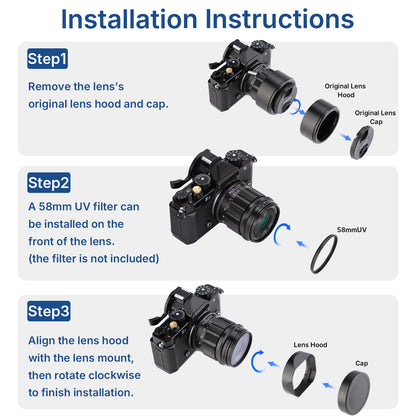 Installation Instructions

Step1

Remove the lens's original lens hood and cap.

Original Lens Hood

Original Lens Cap

Step2

A 58mm UV filter can be installed on the front of the lens. (the filter is not included)

58mmUV

Step3

Align the lens hood with the lens mount, then rotate clockwise to finish installation.

Lens Hood

Cap