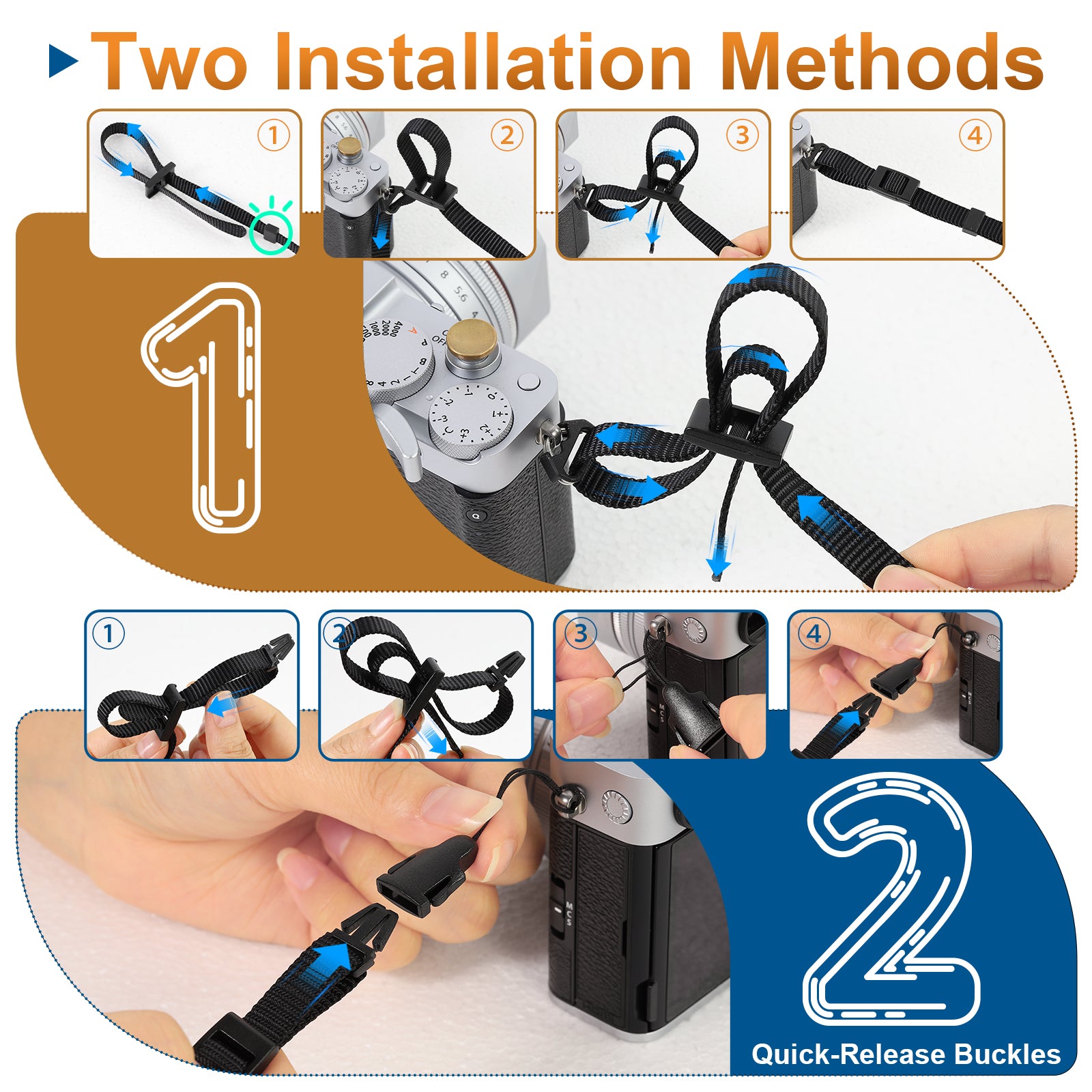 Two Installation Methods

①

②

③

④

1

①

②

③

④

2

Quick-Release Buckles