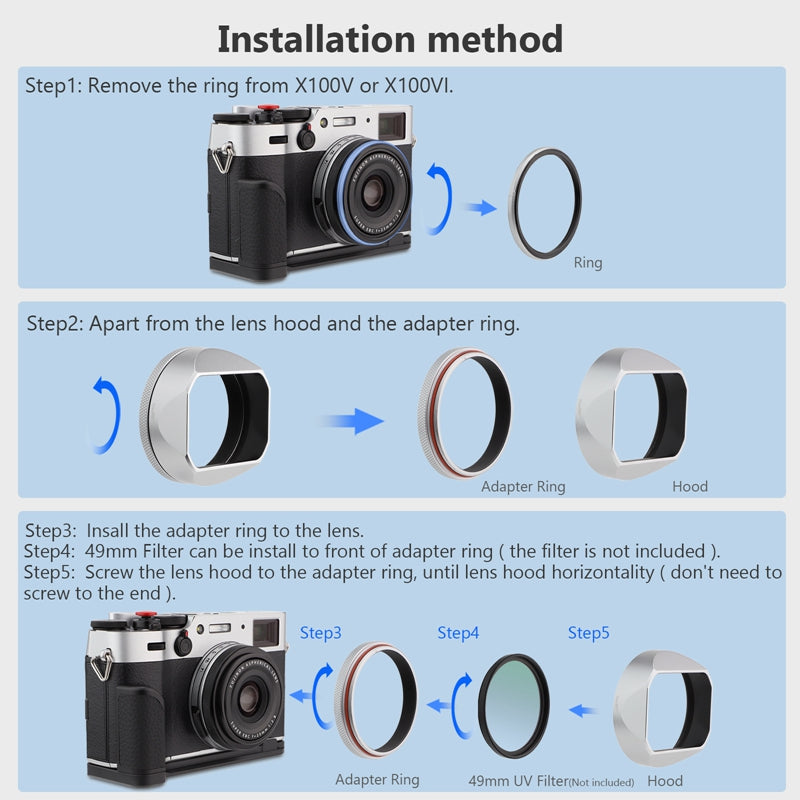 Installation method

Step1: Remove the ring from X100V or X100VI.

Ring

Step2: Apart from the lens hood and the adapter ring.

Adapter Ring

Hood

Step3: Insall the adapter ring to the lens.
Step4: 49mm Filter can be install to front of adapter ring ( the filter is not included ).
Step5: Screw the lens hood to the adapter ring, until lens hood horizontality ( don't need to screw to the end ).

Step3

Step4

Step5

Adapter Ring

49mm UV Filter(Not included)

Hood