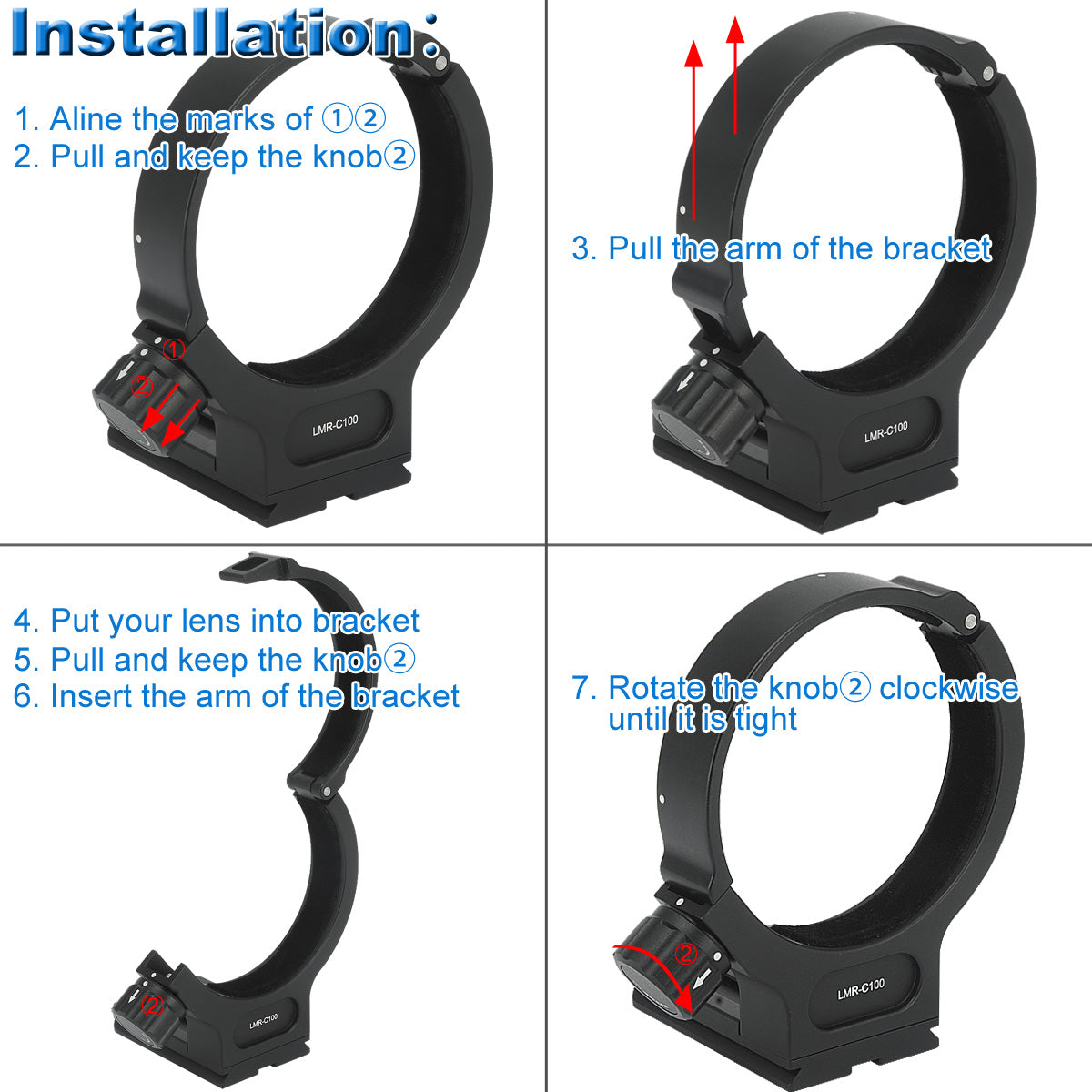 Installation:

1. Aline the marks of ①②
2. Pull and keep the knob②

①
②

LMR-C100

3. Pull the arm of the bracket

LMR-C100

4. Put your lens into bracket
5. Pull and keep the knob②
6. Insert the arm of the bracket

②

LMR-C100

7. Rotate the knob② clockwise until it is tight

②

LMR-C100